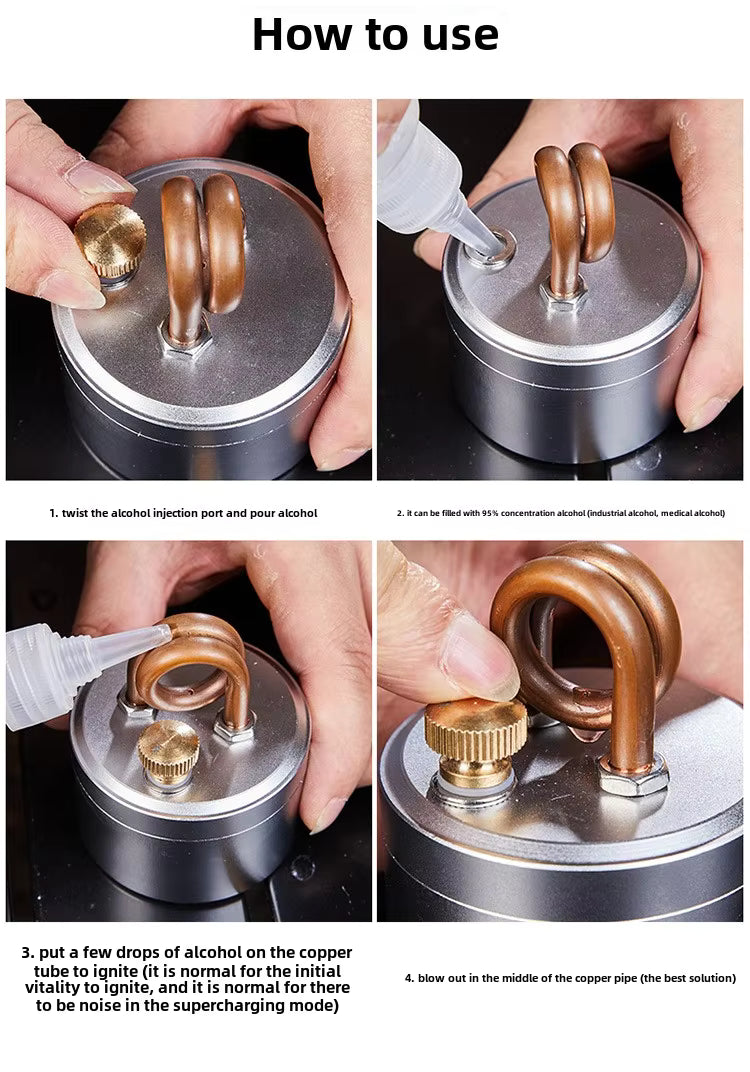 How to use

1. twist the alcohol injection port and pour alcohol

2. it can be filled with 95% concentration alcohol (industrial alcohol, medical alcohol)

3. put a few drops of alcohol on the copper tube to ignite (it is normal for the initial vitality to ignite, and it is normal for there to be noise in the supercharging mode)

4. blow out in the middle of the copper pipe (the best solution)